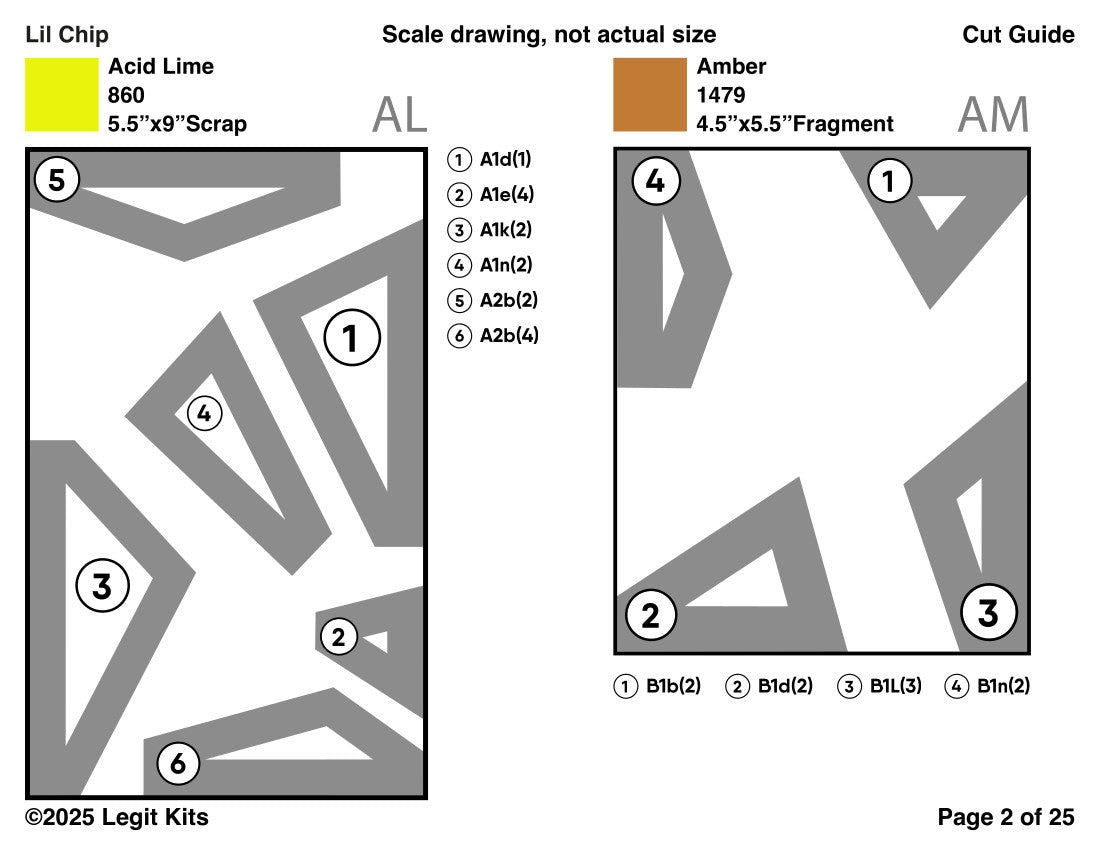 Lil Chip
Scale drawing, not actual size
Cut Guide

Acid Lime
860
5.5”x9”Scrap
AL

5
1
4
3
2
6

① A1d(1)
② A1e(4)
③ A1k(2)
④ A1n(2)
⑤ A2b(2)
⑥ A2b(4)

Amber
1479
4.5”x5.5”Fragment
AM

4
1
2
3

① B1b(2) ② B1d(2) ③ B1L(3) ④ B1n(2)

©2025 Legit Kits
Page 2 of 25